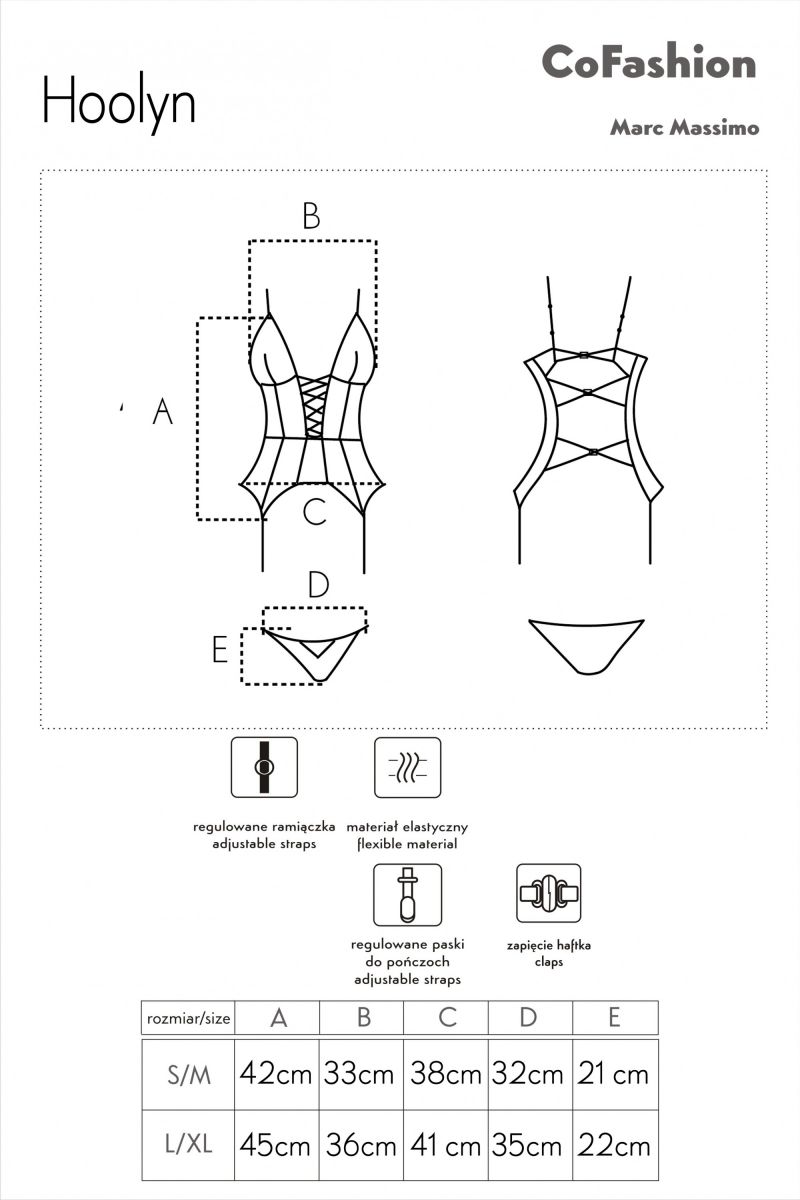 Hoolyn

CoFashion

Marc Massimo

B

A

C

D

E

regulowane ramiączka
adjustable straps

materiał elastyczny
flexible material

regulowane paski
do pończoch
adjustable straps

zapięcie haftka
claps

| rozmiar/size | A | B | C | D | E |
|---|---|---|---|---|---|
| S/M | 42cm | 33cm | 38cm | 32cm | 21 cm |
| L/XL | 45cm | 36cm | 41 cm | 35cm | 22cm |